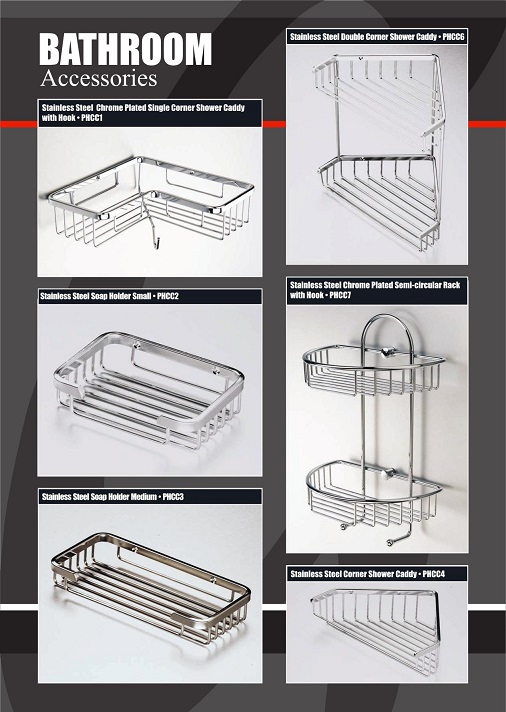 BATHROOM
Accessories

Stainless Steel Chrome Plated Single Corner Shower Caddy with Hook • PHCC1

Stainless Steel Soap Holder Small • PHCC2

Stainless Steel Soap Holder Medium • PHCC3

Stainless Steel Double Corner Shower Caddy • PHCC6

Stainless Steel Chrome Plated Semi-circular Rack with Hook • PHCC7

Stainless Steel Corner Shower Caddy • PHCC4